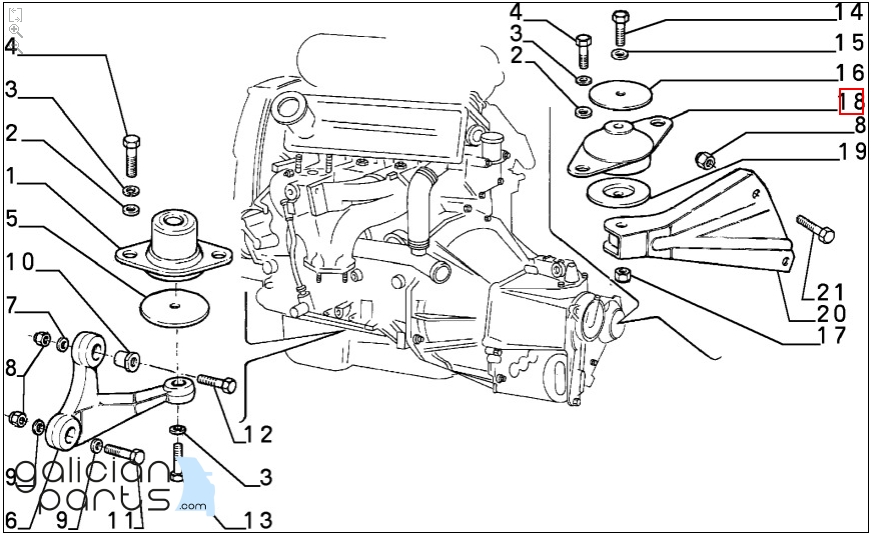 4
3
2
1
5
10
7
8
9
6
9
11
12
3
13
4
3
2
14
15
16
18
8
19
21
20
17
galician parts .com