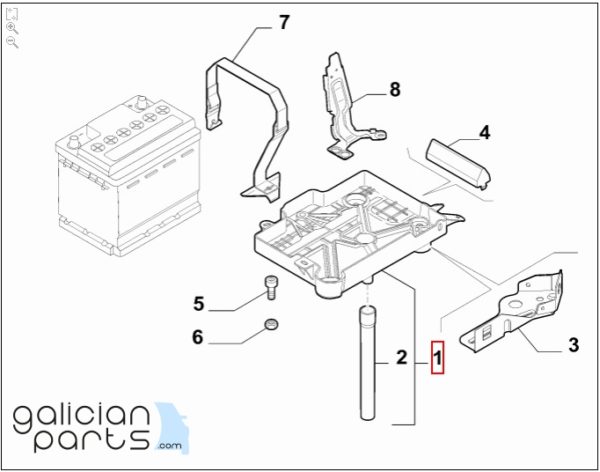 7
8
4
5
6
2
1
3
galician
parts
.com