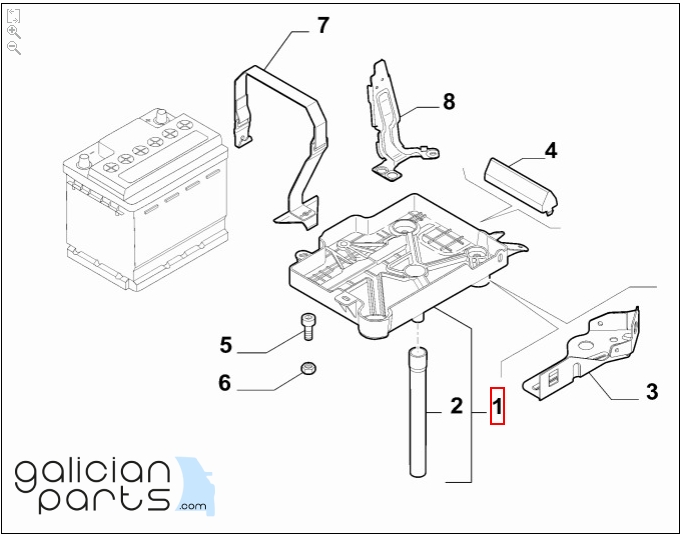 7
8
4
5
6
2
1
3
galician
parts
.com