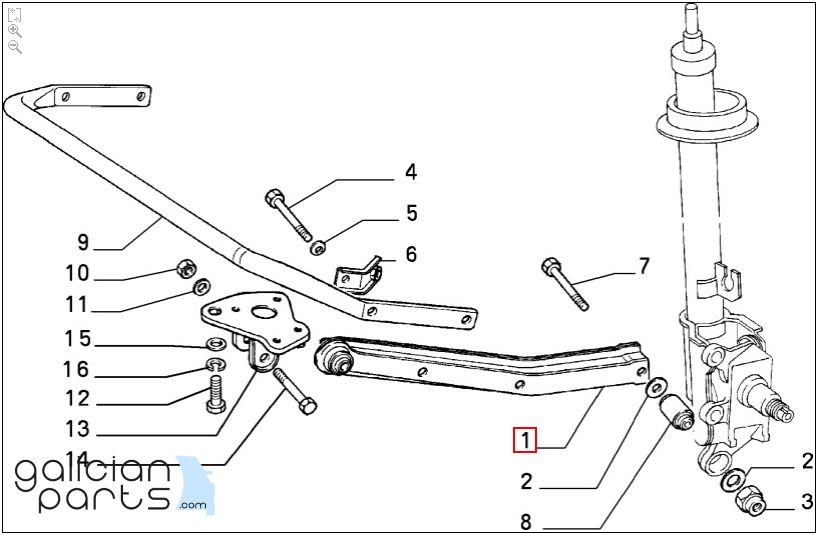 4
5
6
7
9
10
11
15
16
12
13
14
1
2
8
2
3
galician parts .com