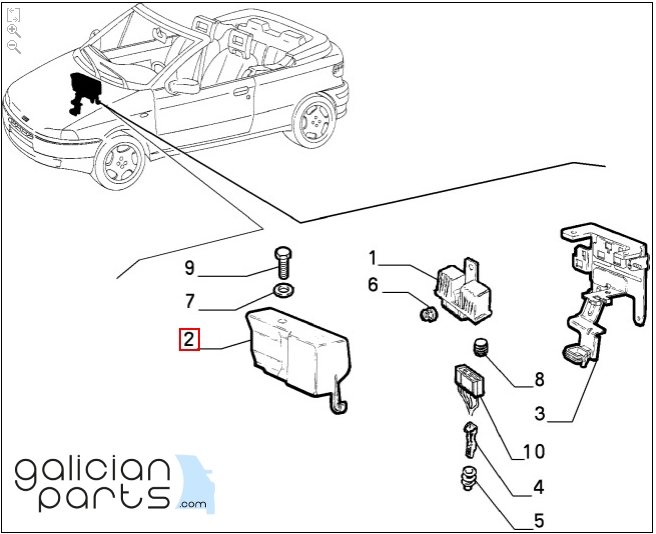 9
7
2
1
6
8
3
10
4
5
galician parts .com