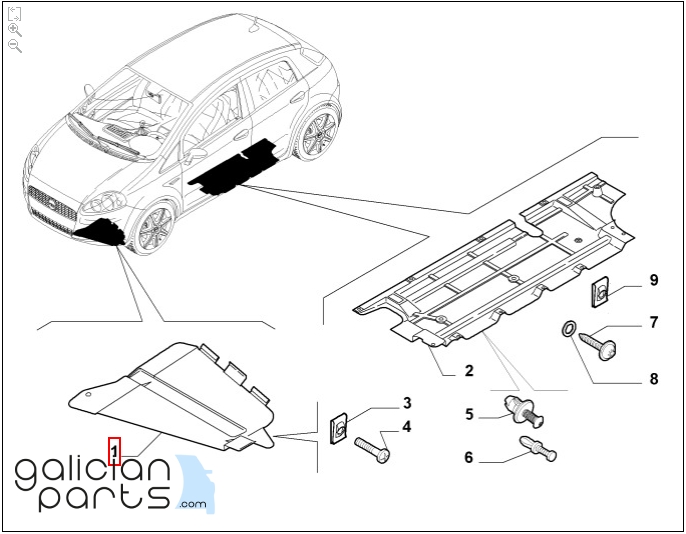 9
7
8
2
3
4
5
6
1
galician parts .com