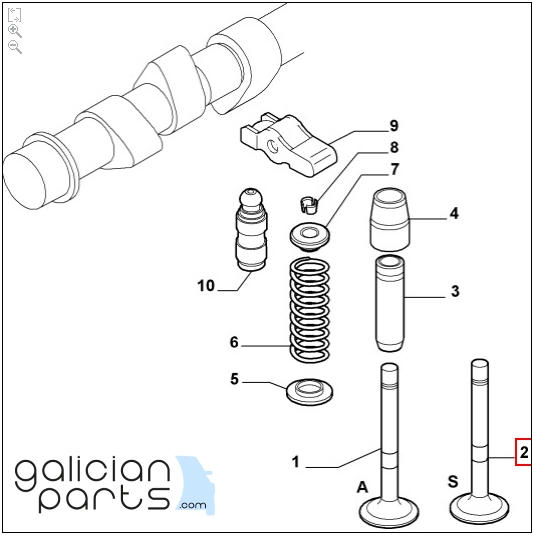 9
8
7
4
10
3
6
5
1
2
A
S
galician parts .com