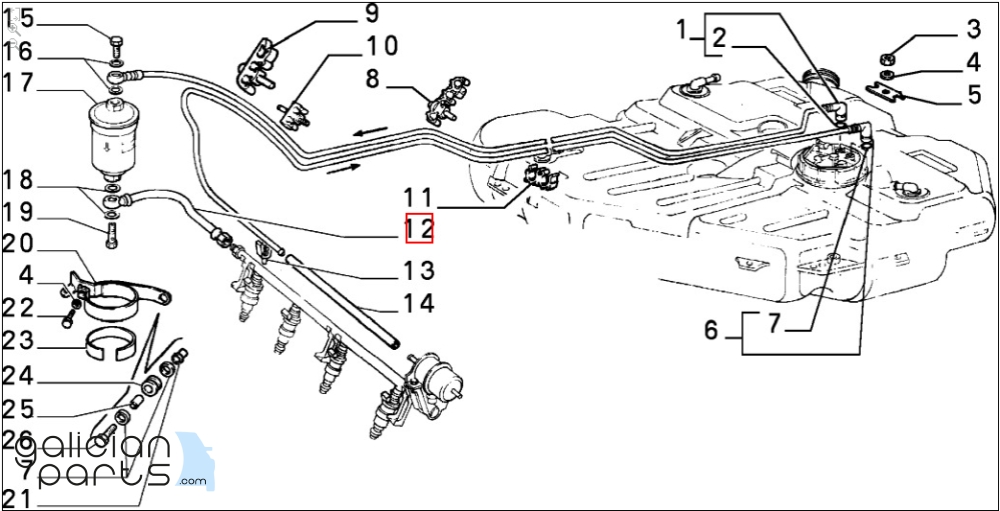 15
16
17
18
19
20
4
22
23
24
25
26
7
21
9
10
8
11
12
13
14
1
2
3
4
5
6
7
galician
parts
.com