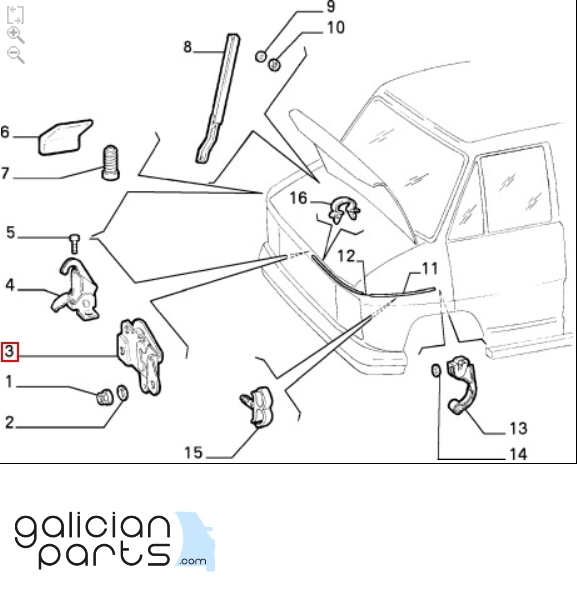 9
10
8
6
7
16
5
12
11
4
3
1
2
15
13
14

galician
parts .com