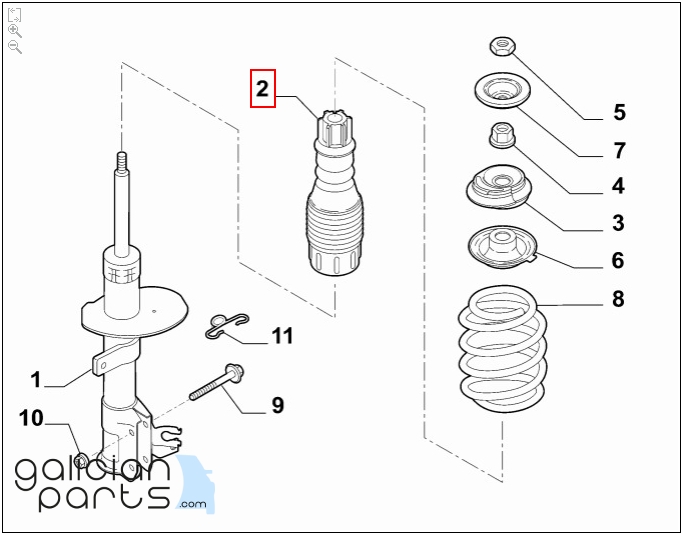 2
5
7
4
3
6
8
11
1
9
10
galdian parts .com