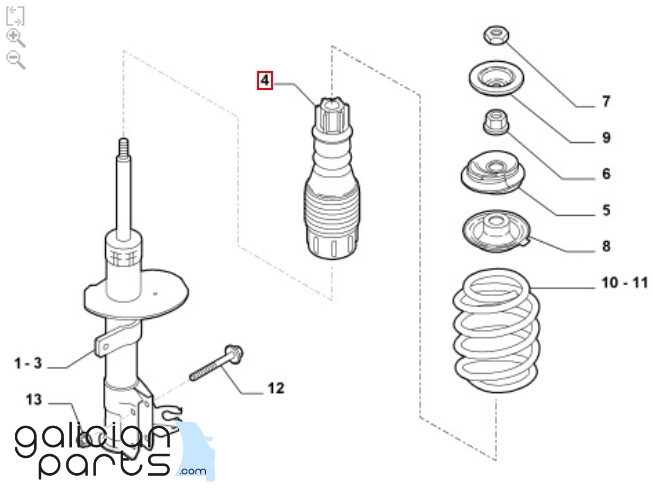 4

7

9

6

5

8

10 - 11

1 - 3

12

13

galician parts .com