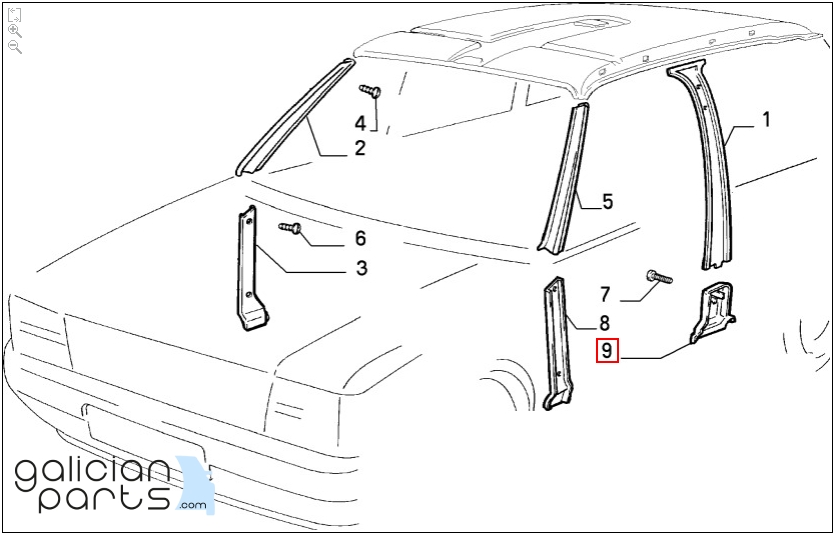 4
2
1
5
6
3
7
8
9
galician parts .com