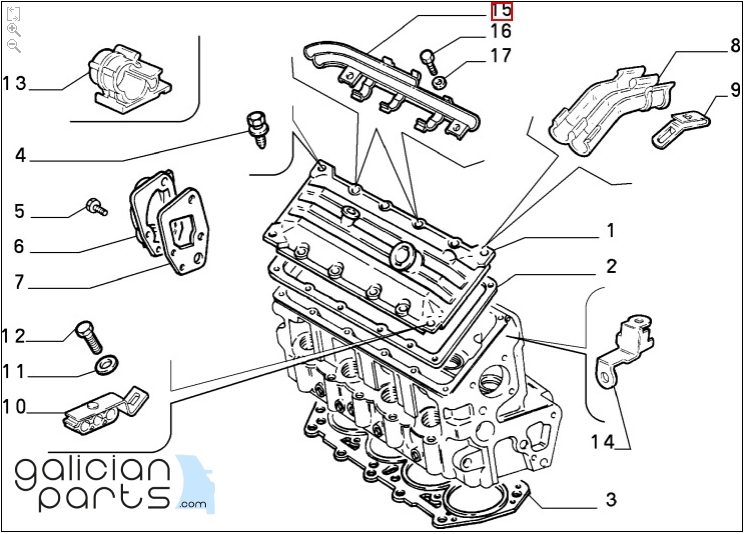 15
16
17
8
9
13
4
5
6
7
1
2
12
11
10
14
3
galician parts .com