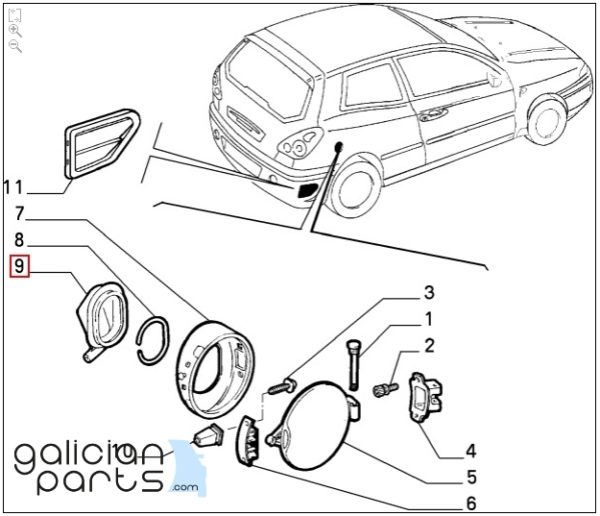 11
7
8
9
3
1
2
4
5
6
10
galician
parts
.com