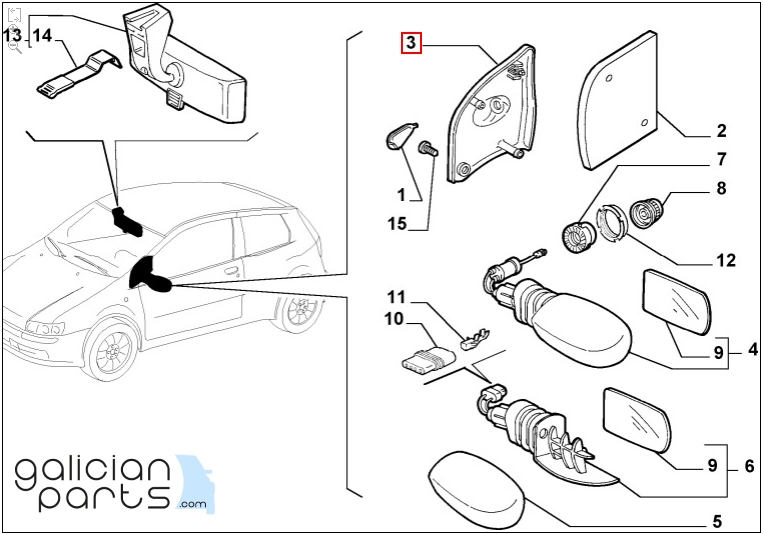 13
14
3
2
7
8
1
15
12
11
10
9
4
9
6
5
galician
parts
.com