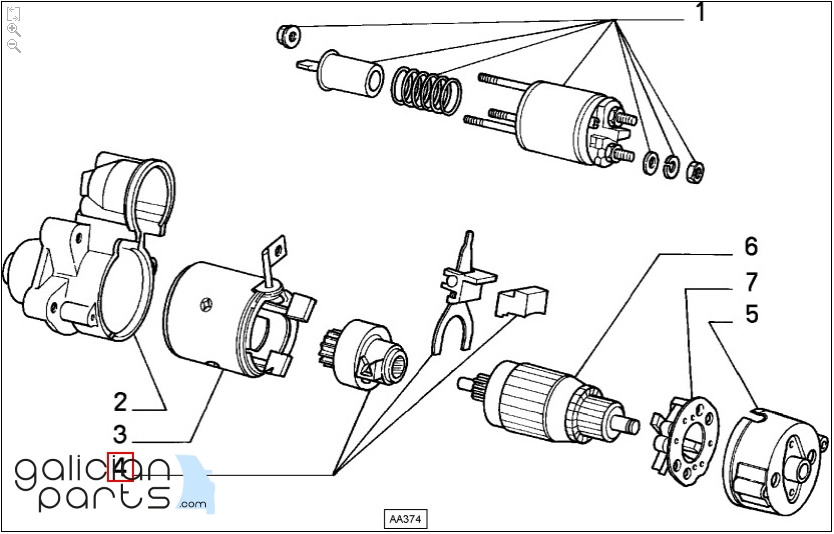 1
6
7
5
2
3
4
galician parts .com
AA374