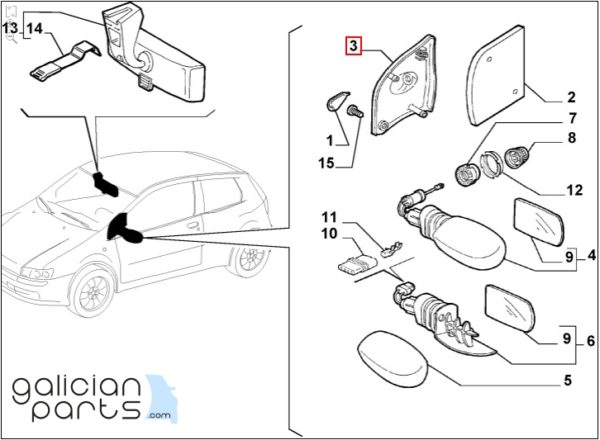 13
14
3
2
7
8
1
15
12
11
10
9
4
9
6
5
galician parts .com