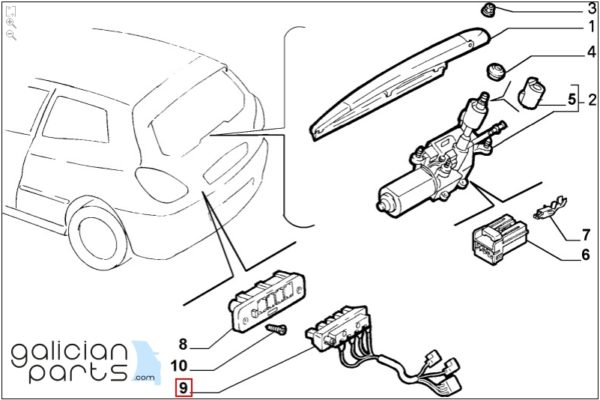 3
1
4
5
2
7
6
8
10
9
galician
parts
.com