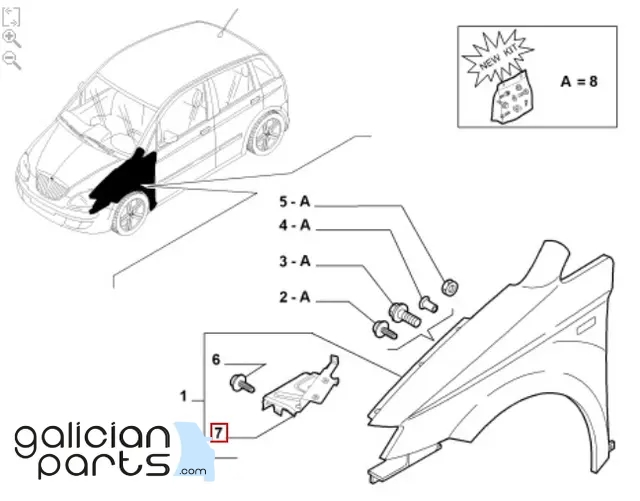 NEW KIT
A = 8
5 - A
4 - A
3 - A
2 - A
6
1
7
galician parts .com