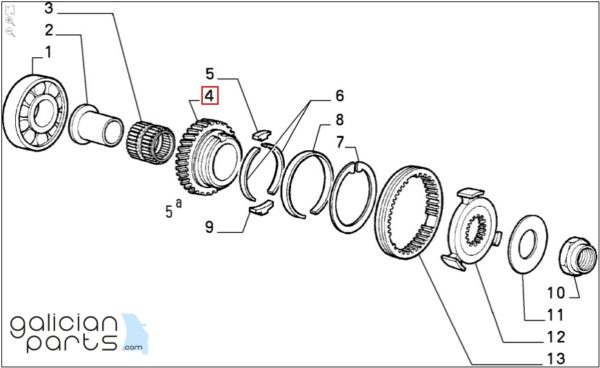 3
2
1
5
4
6
8
7
$5^a$
9
10
11
12
13
galician parts .com