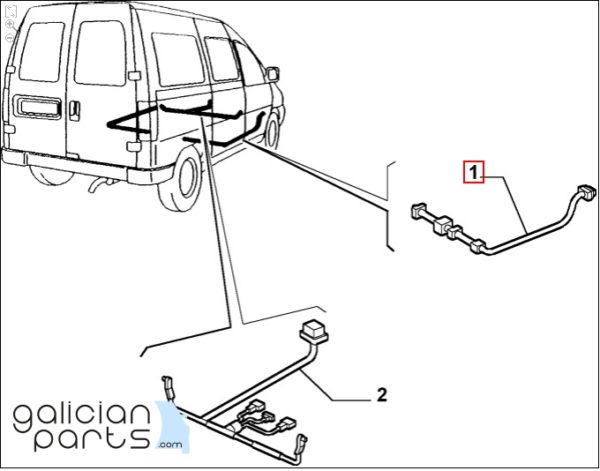 1

2

galician parts .com