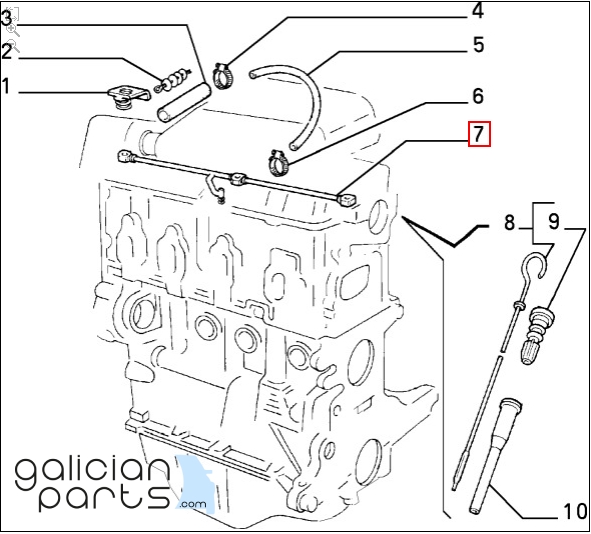 3
2
1
4
5
6
7
8
9
10
galician parts .com