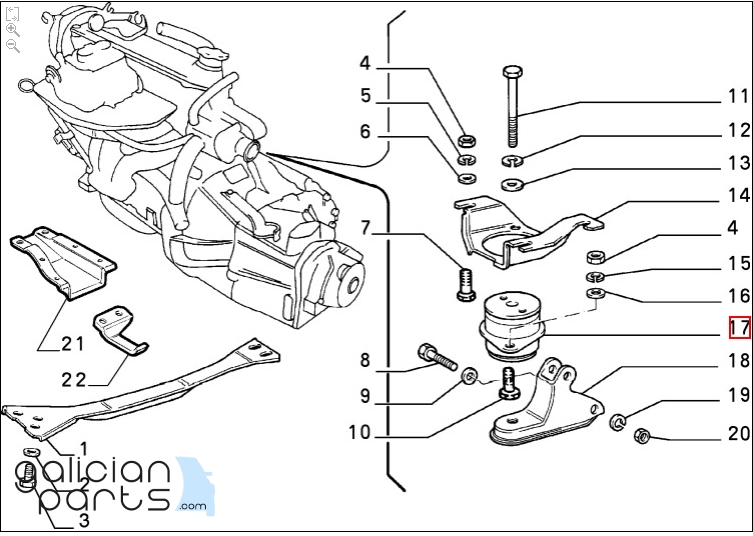 4
5
6
7
8
9
10
11
12
13
14
4
15
16
17
18
19
20
21
22
1
2
3
galician parts .com