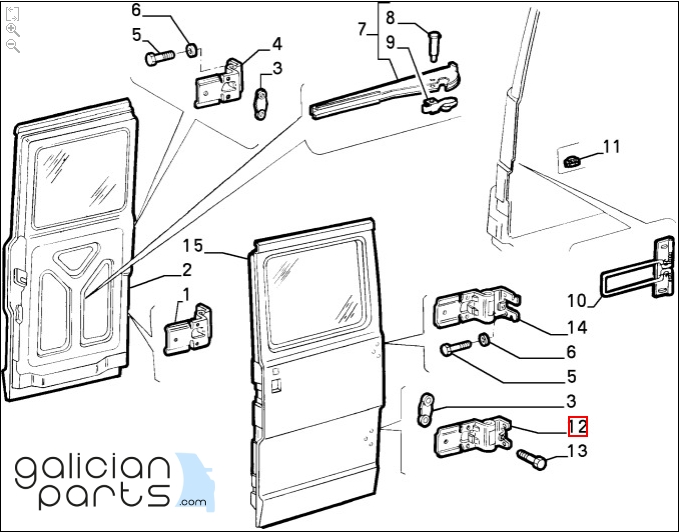 6
5
4
3
7
8
9
11
15
2
1
10
14
6
5
3
12
13
galician parts .com