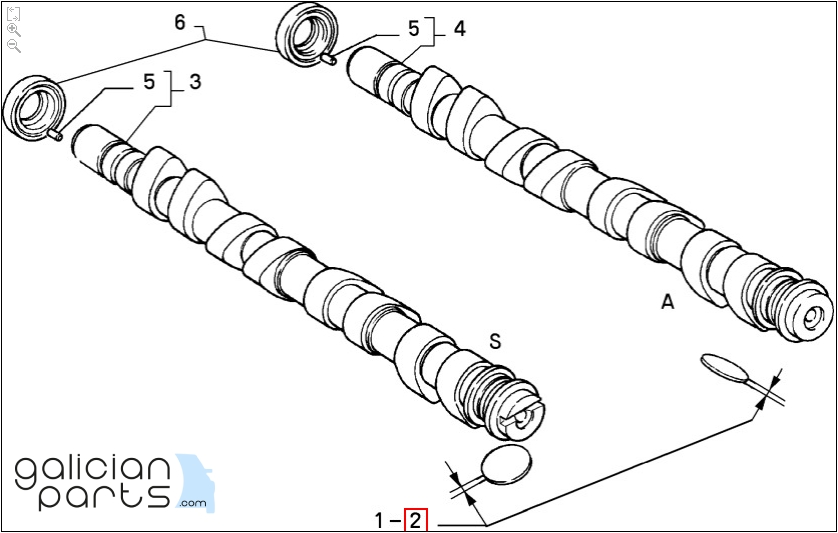 6
5 4
5 3
A
S
galician parts .com
1 – 2