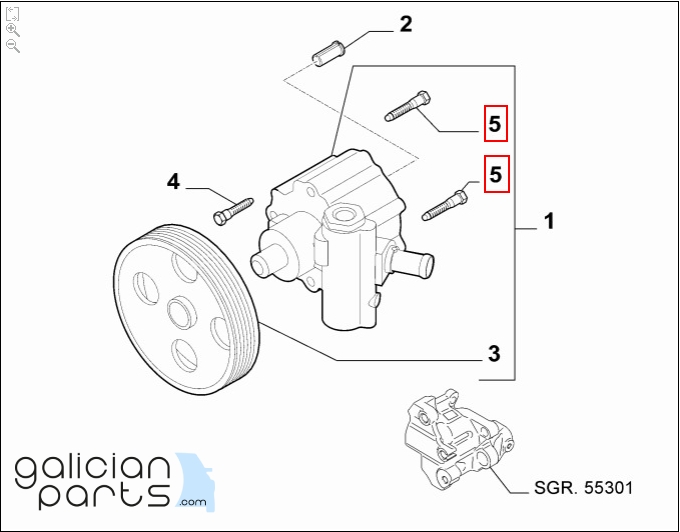 2

5

5

4

1

3

galician parts .com

SGR. 55301