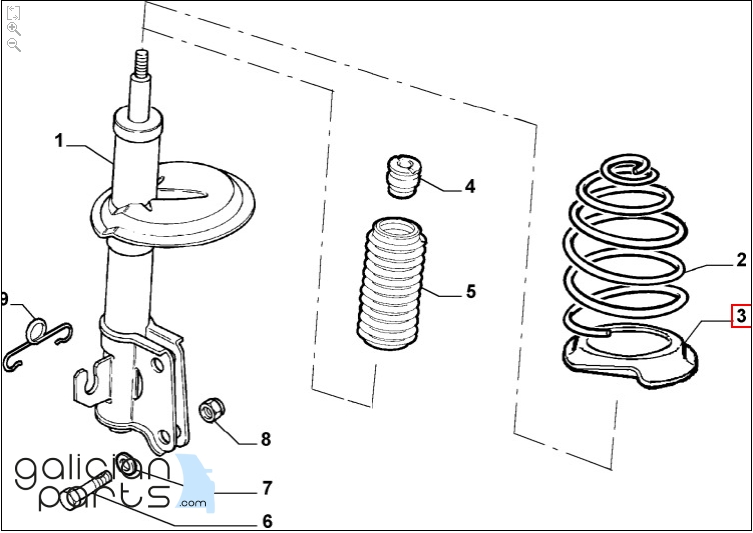 1
4
2
5
3
9
8
7
6
galician parts .com