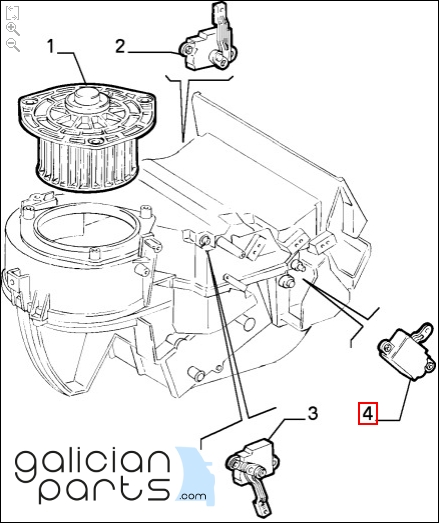 1
2
3
4
galician
parts
.com